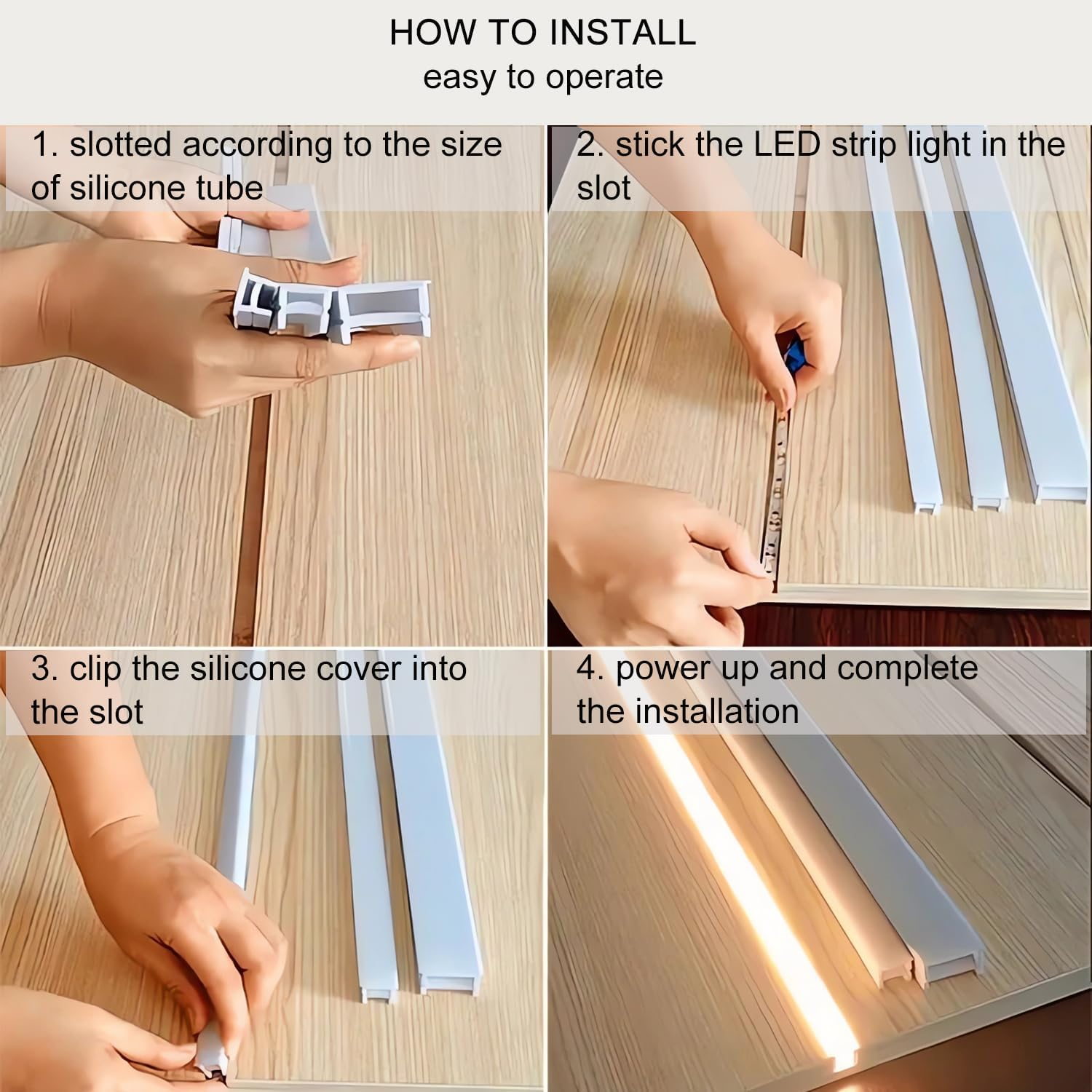 HOW TO INSTALL
easy to operate

1. slotted according to the size of silicone tube

2. stick the LED strip light in the slot

3. clip the silicone cover into the slot

4. power up and complete the installation