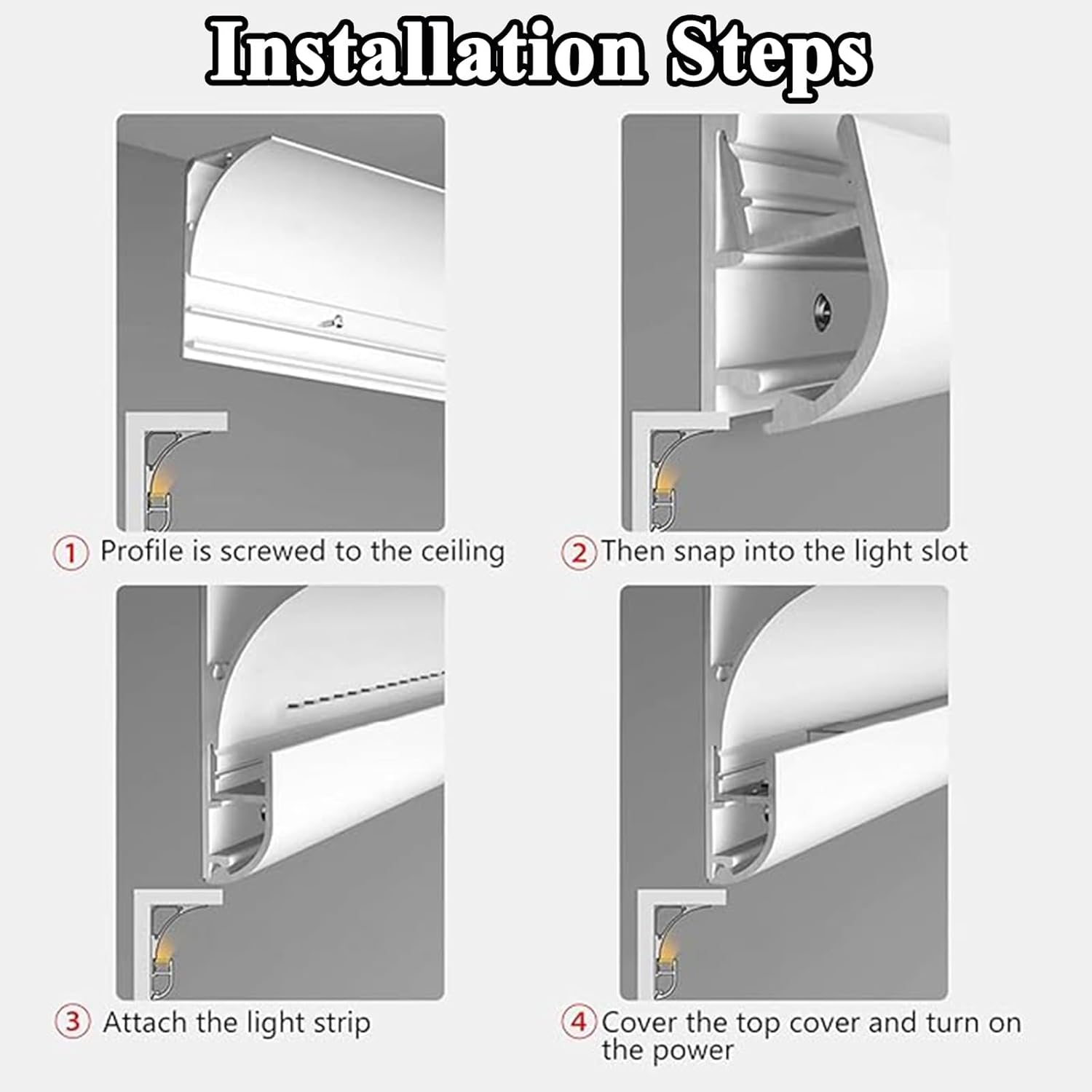 Installation Steps

① Profile is screwed to the ceiling

② Then snap into the light slot

③ Attach the light strip

④ Cover the top cover and turn on the power