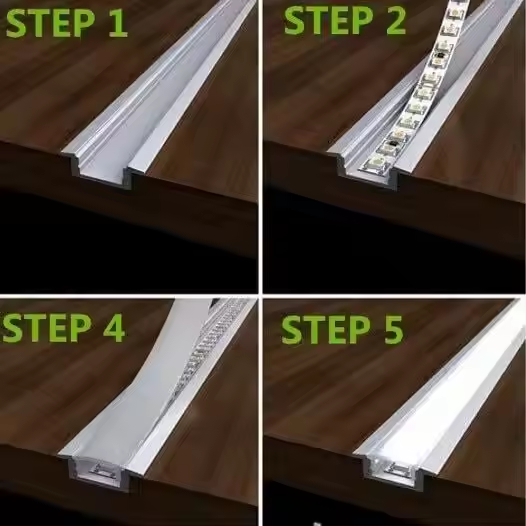 STEP 1

STEP 2

STEP 4

STEP 5